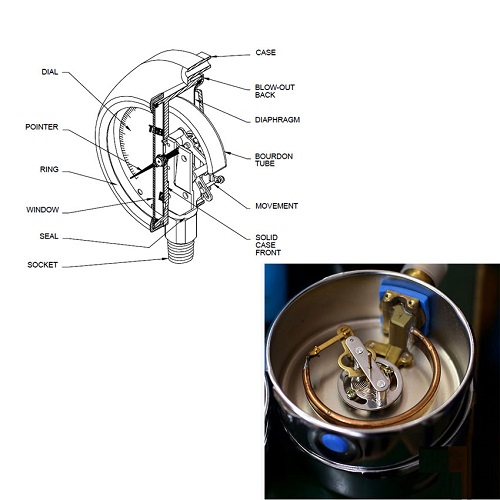 DIAL

POINTER

RING

WINDOW

SEAL

SOCKET

CASE

BLOW-OUT BACK

DIAPHRAGM

BOURDON TUBE

MOVEMENT

SOLID CASE FRONT