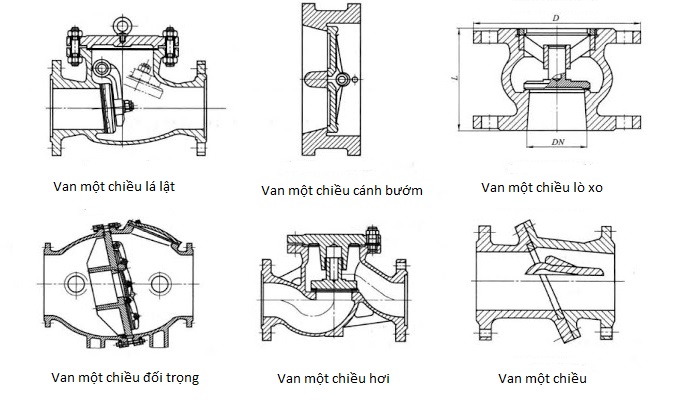 Van một chiều lá lật

Van một chiều cánh bướm

D

L

DN

Van một chiều lò xo

Van một chiều đối trọng

Van một chiều hơi

Van một chiều